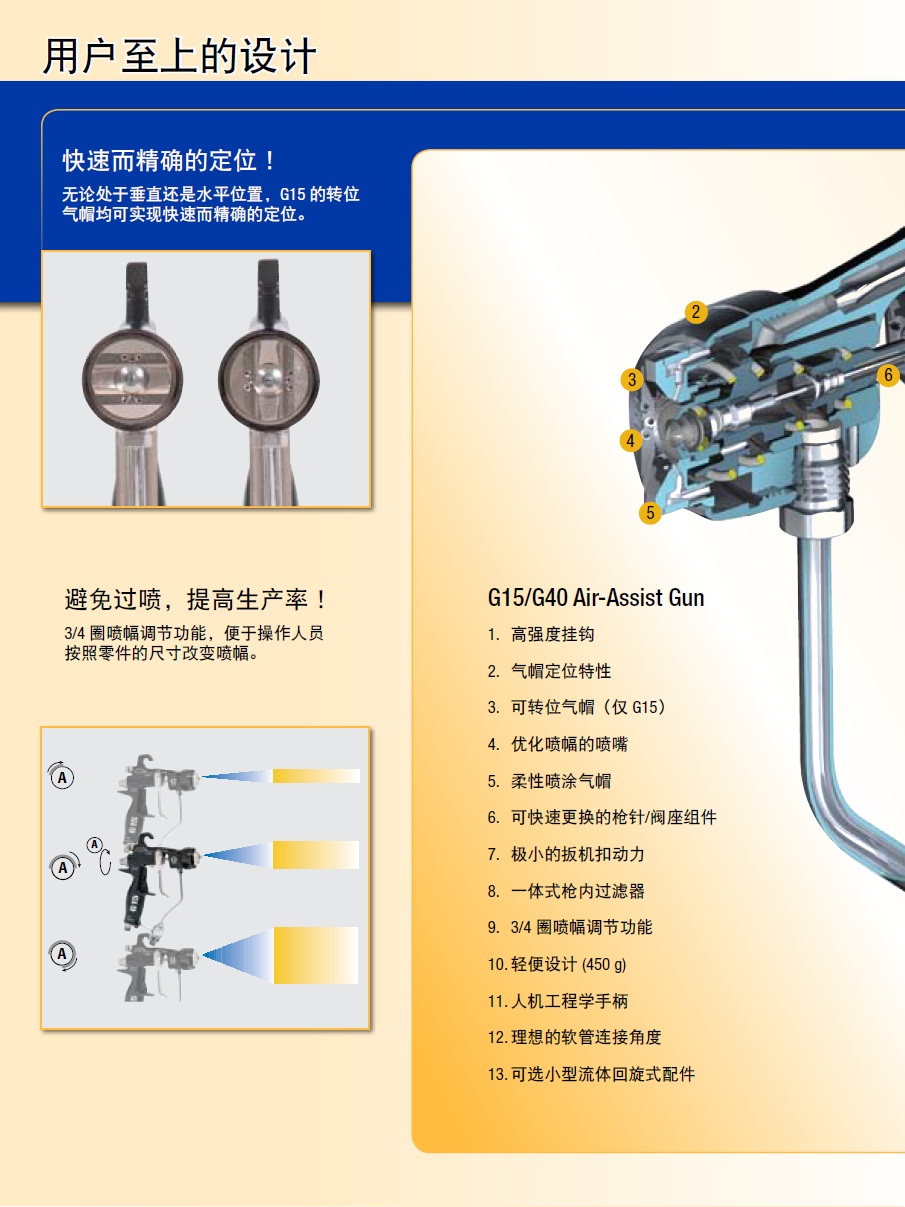 用户至上的设计

快速而精确的定位！

无论处于垂直还是水平位置，G15 的转位气帽均可实现快速而精确的定位。

避免过喷，提高生产率！

3/4 圈喷幅调节功能，便于操作人员按照零件的尺寸改变喷幅。

A

A

A

A

2

3

4

5

6

G15/G40 Air-Assist Gun

1. 高强度挂钩
2. 气帽定位特性
3. 可转位气帽（仅 G15）
4. 优化喷幅的喷嘴
5. 柔性喷涂气帽
6. 可快速更换的枪针/阀座组件
7. 极小的扳机扣动力
8. 一体式枪内过滤器
9. 3/4 圈喷幅调节功能
10. 轻便设计 (450 g)
11. 人机工程学手柄
12. 理想的软管连接角度
13. 可选小型流体回旋式配件